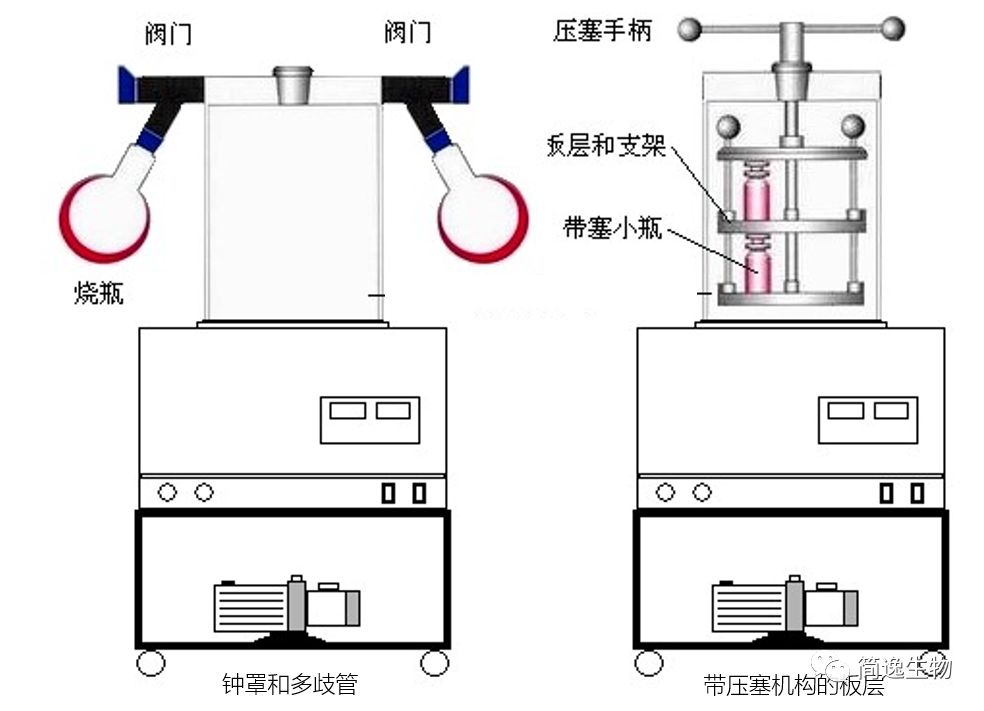 阀门

阀门

烧瓶

钟罩和多歧管

压塞手柄

板层和支架

带塞小瓶

带压塞机构的板层

简逸生物